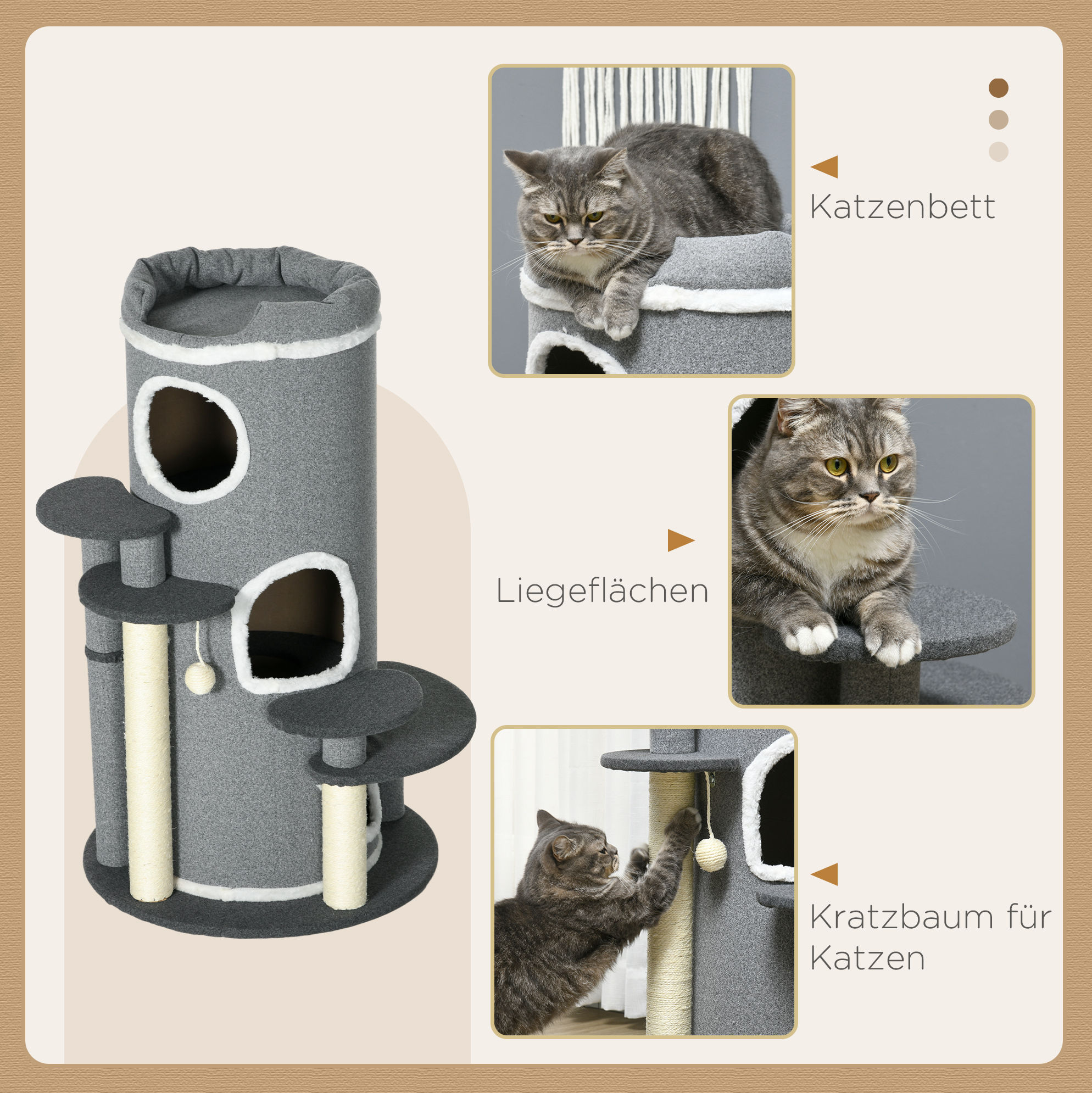 Katzenbett

Liegeflächen

Kratzbaum für Katzen