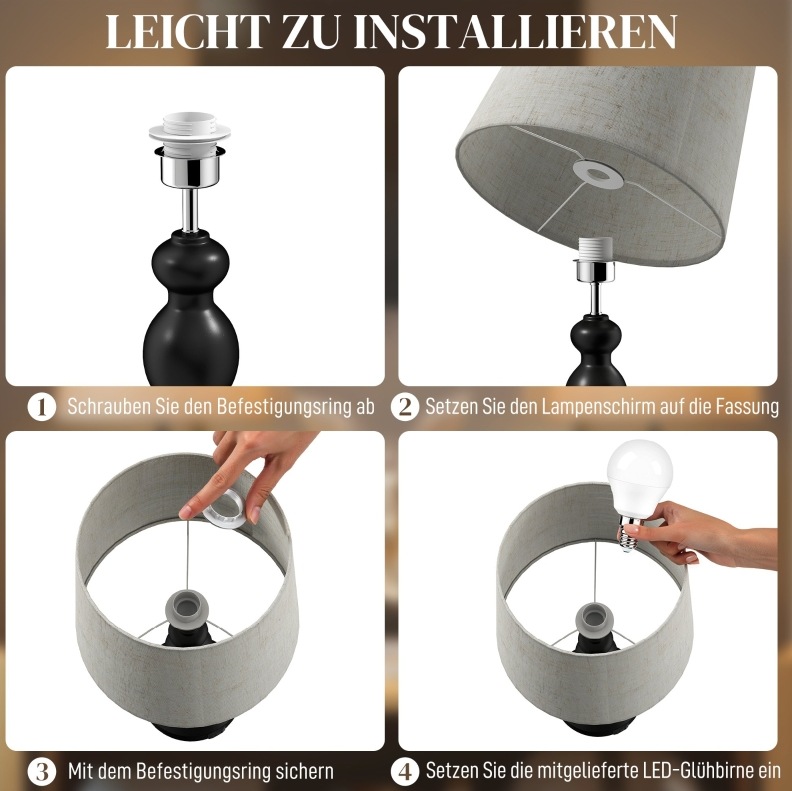 LEICHT ZU INSTALLIEREN

1 Schrauben Sie den Befestigungsring ab

2 Setzen Sie den Lampenschirm auf die Fassung

3 Mit dem Befestigungsring sichern

4 Setzen Sie die mitgelieferte LED-Glühbirne ein